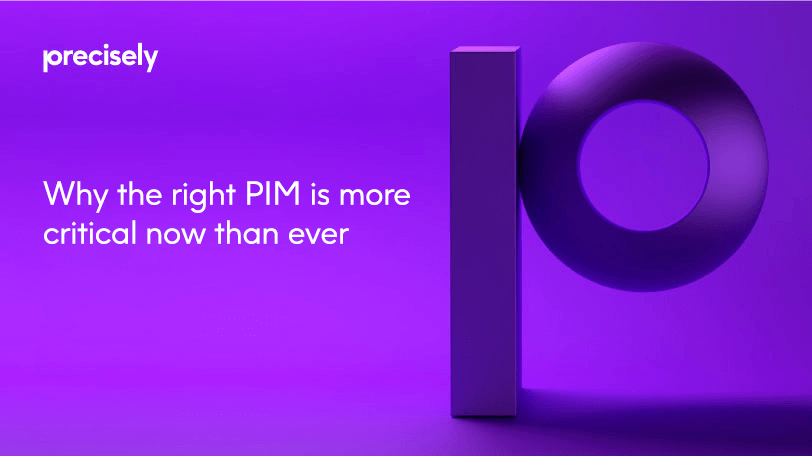 precisely

Why the right PIM is more critical now than ever