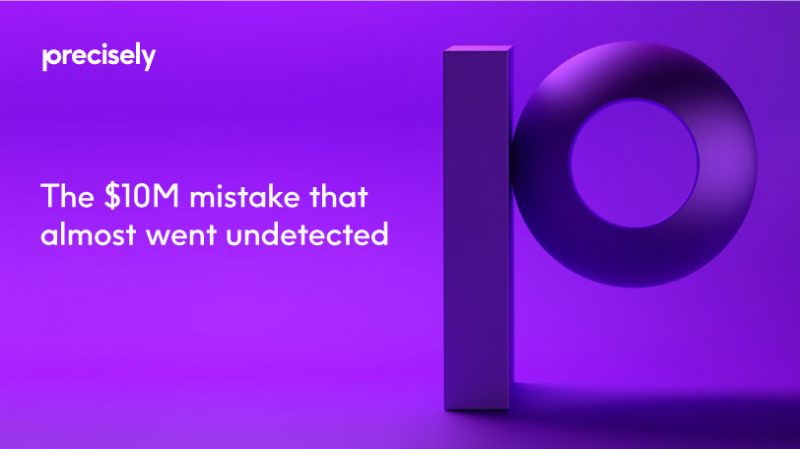 precisely

The \$10M mistake that almost went undetected